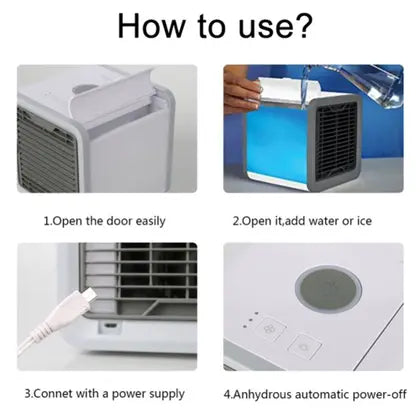 How to use?

1.Open the door easily

2.Open it,add water or ice

3.Connet with a power supply

4.Anhydrous automatic power-off